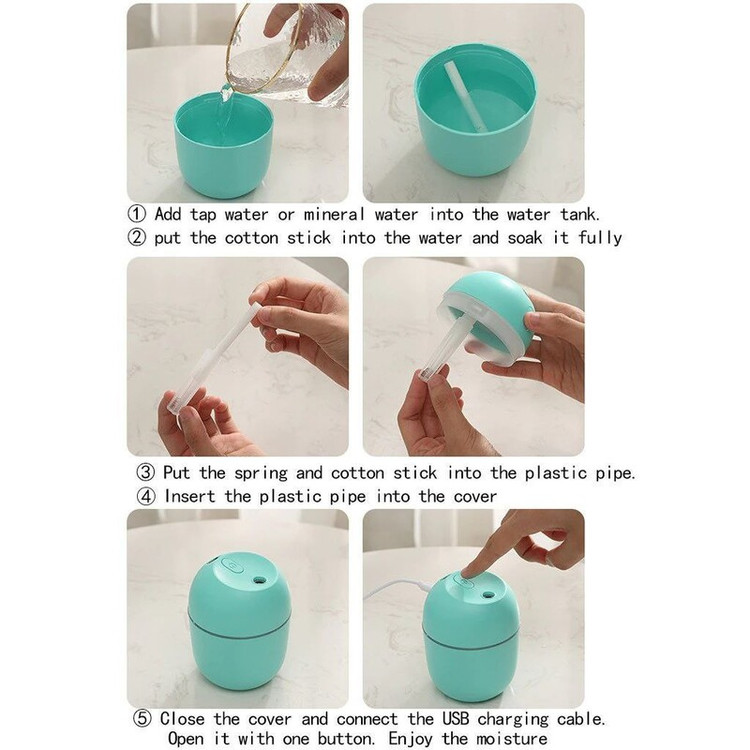 ① Add tap water or mineral water into the water tank.
② put the cotton stick into the water and soak it fully

③ Put the spring and cotton stick into the plastic pipe.
④ Insert the plastic pipe into the cover

⑤ Close the cover and connect the USB charging cable. Open it with one button. Enjoy the moisture